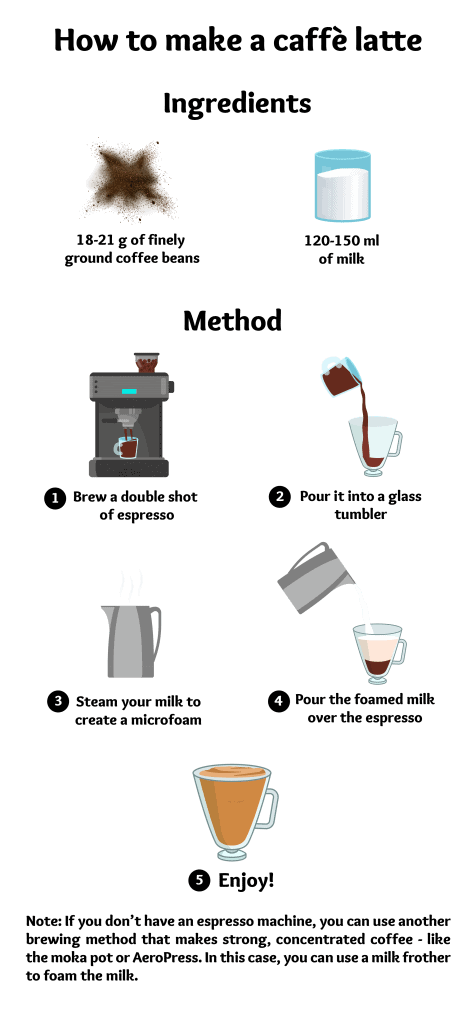 How to make a caffè latte

Ingredients

18-21 g of finely ground coffee beans

120-150 ml of milk

Method

1 Brew a double shot of espresso

2 Pour it into a glass tumbler

3 Steam your milk to create a microfoam

4 Pour the foamed milk over the espresso

5 Enjoy!

Note: If you don't have an espresso machine, you can use another brewing method that makes strong, concentrated coffee - like the moka pot or AeroPress. In this case, you can use a milk frother to foam the milk.